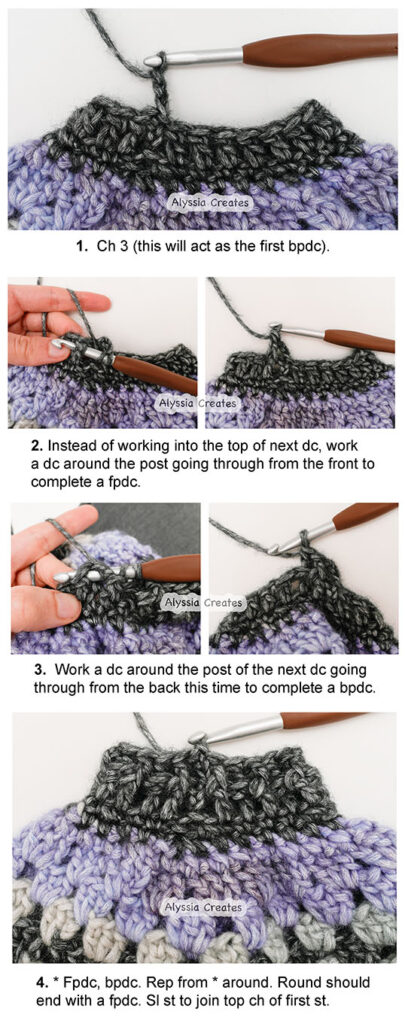 Alyssia Creates

1. Ch 3 (this will act as the first bpdc).

Alyssia Creates

2. Instead of working into the top of next dc, work a dc around the post going through from the front to complete a fpdc.

Alyssia Creates

3. Work a dc around the post of the next dc going through from the back this time to complete a bpdc.

Alyssia Creates

4. * Fpdc, bpdc. Rep from * around. Round should end with a fpdc. Sl st to join top ch of first st.