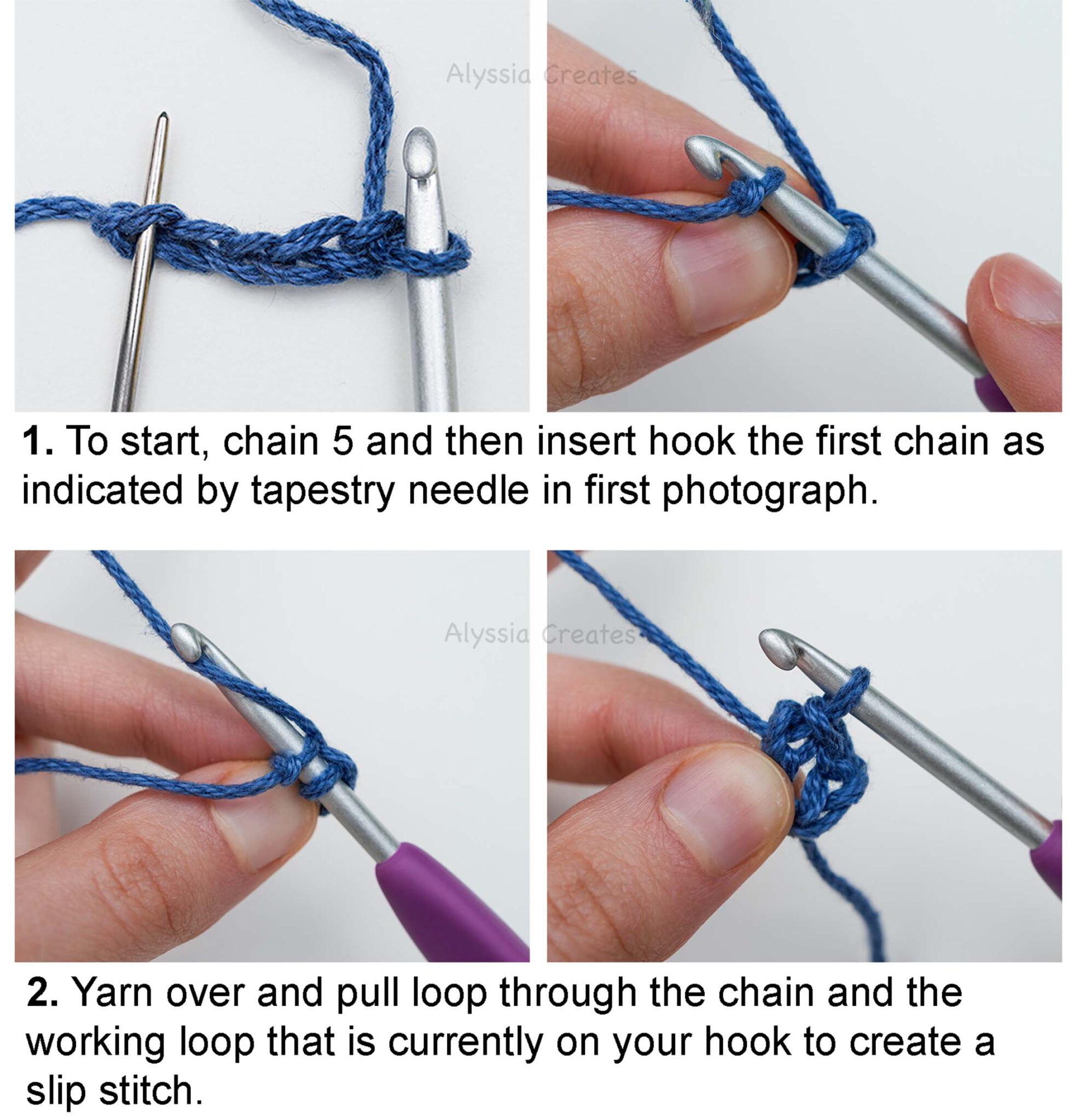 Alyssia Creates

1. To start, chain 5 and then insert hook the first chain as indicated by tapestry needle in first photograph.

Alyssia Creates

2. Yarn over and pull loop through the chain and the working loop that is currently on your hook to create a slip stitch.