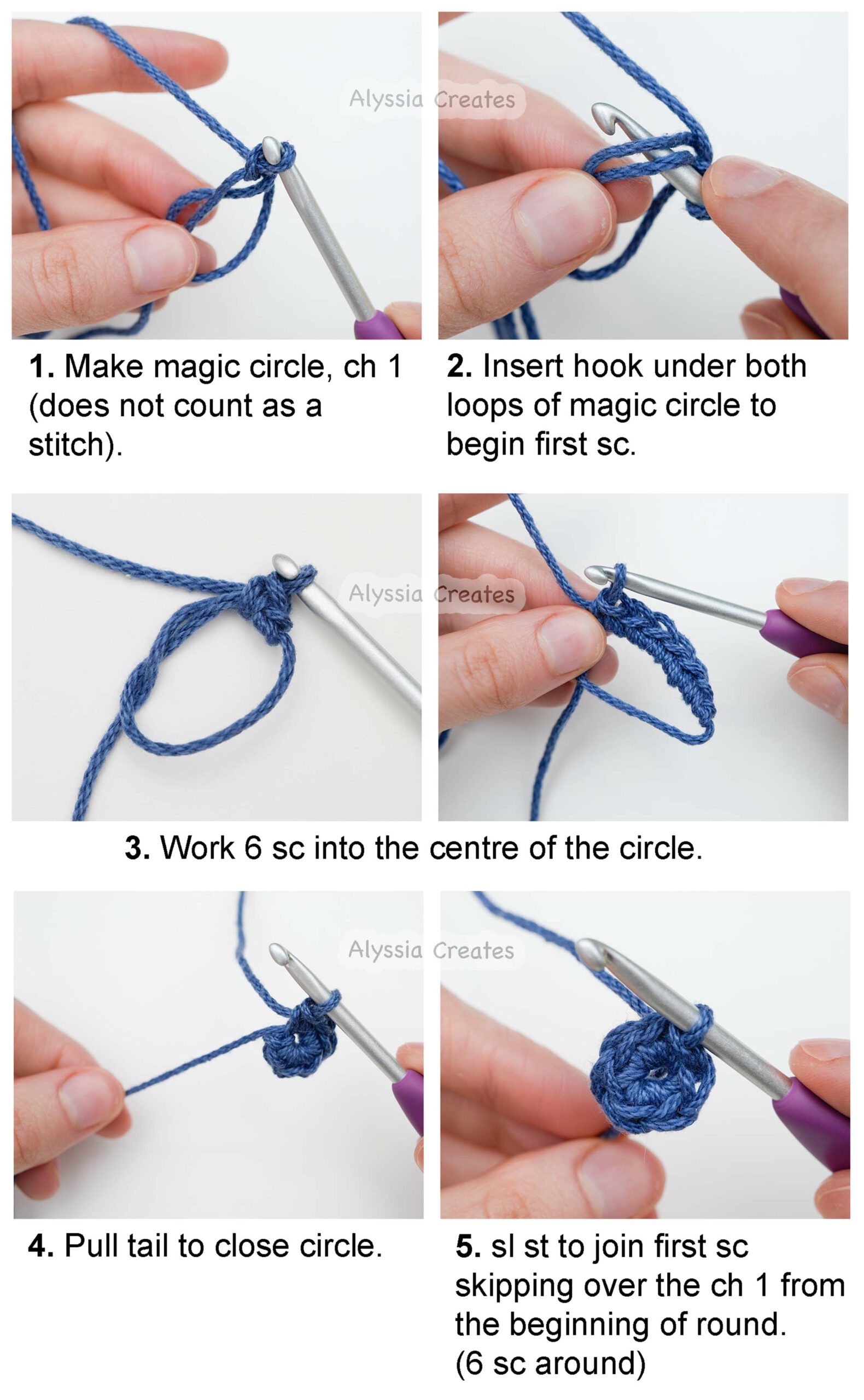 Alyssia Creates

1. Make magic circle, ch 1 (does not count as a stitch).

2. Insert hook under both loops of magic circle to begin first sc.

Alyssia Creates

3. Work 6 sc into the centre of the circle.

Alyssia Creates

4. Pull tail to close circle.

5. sl st to join first sc skipping over the ch 1 from the beginning of round. (6 sc around)