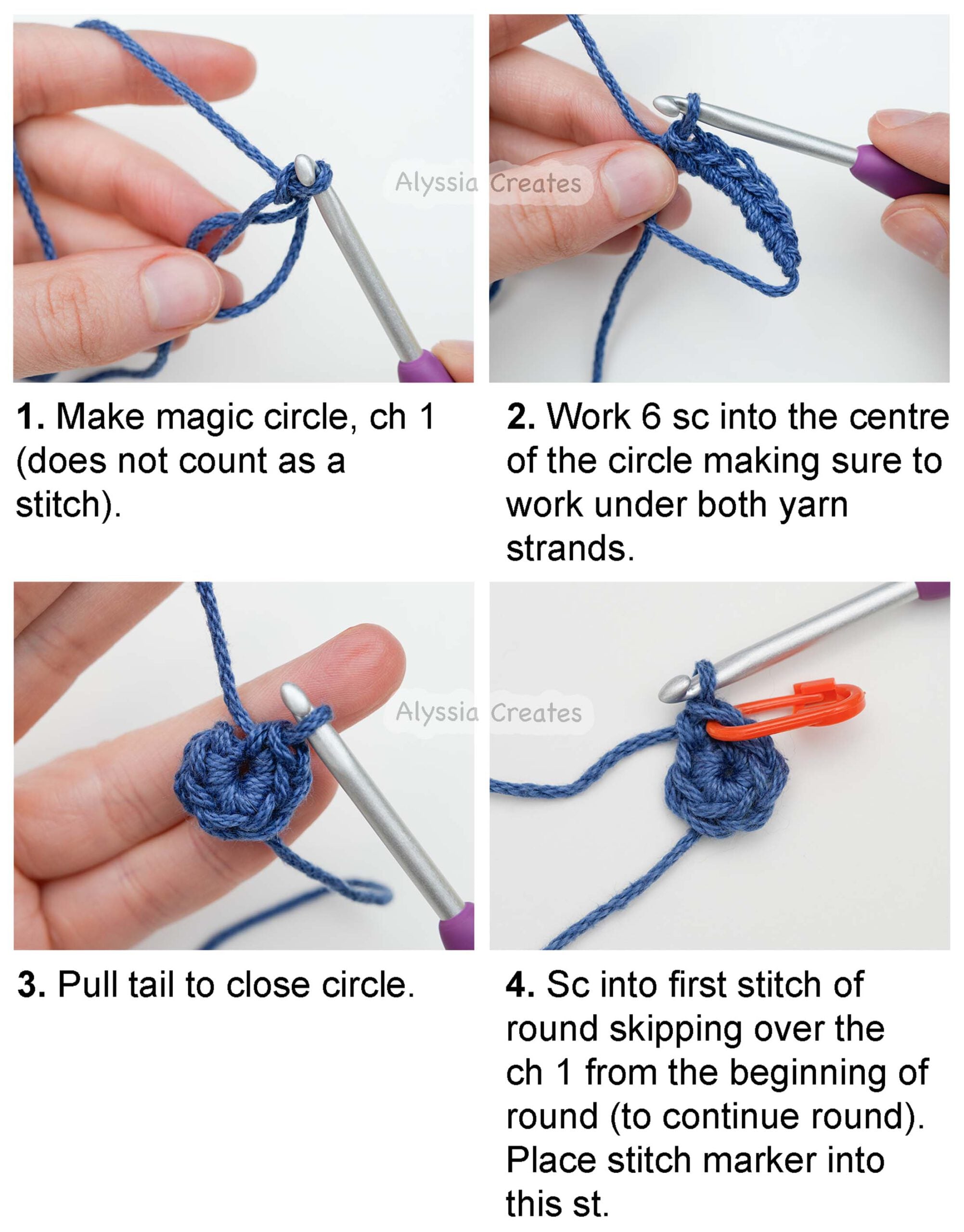 Alyssia Creates

1. Make magic circle, ch 1 (does not count as a stitch).

2. Work 6 sc into the centre of the circle making sure to work under both yarn strands.

Alyssia Creates

3. Pull tail to close circle.

4. Sc into first stitch of round skipping over the ch 1 from the beginning of round (to continue round). Place stitch marker into this st.