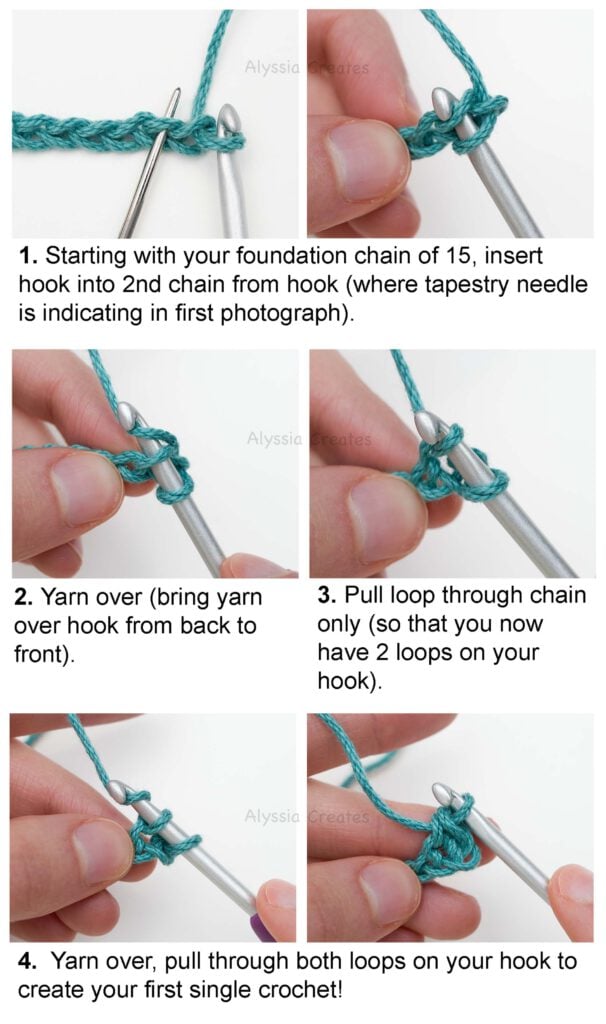 Alyssia Creates

1. Starting with your foundation chain of 15, insert hook into 2nd chain from hook (where tapestry needle is indicating in first photograph).

Alyssia Creates

2. Yarn over (bring yarn over hook from back to front).

3. Pull loop through chain only (so that you now have 2 loops on your hook).

Alyssia Creates

4. Yarn over, pull through both loops on your hook to create your first single crochet!