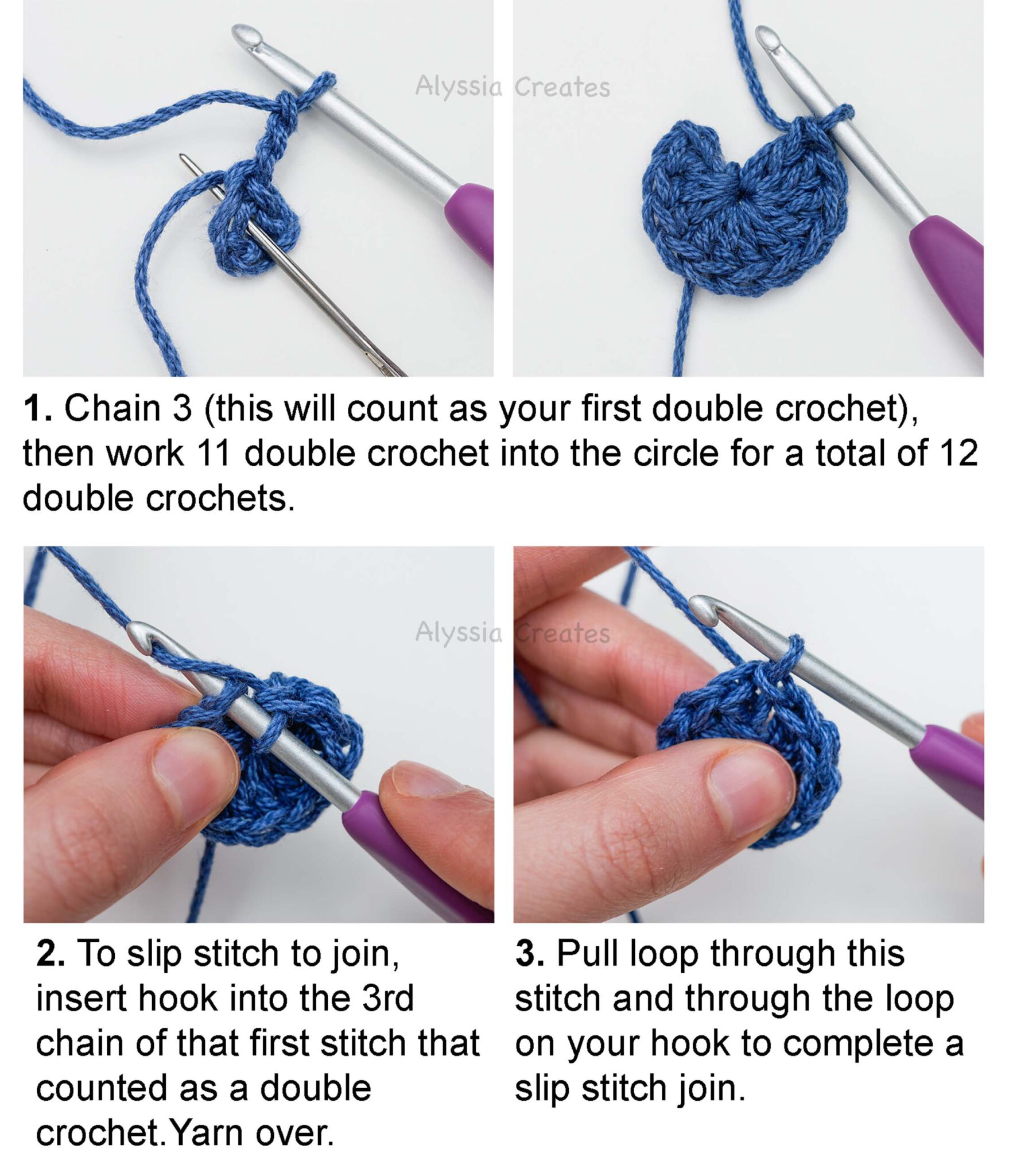 Alyssia Creates

1. Chain 3 (this will count as your first double crochet), then work 11 double crochet into the circle for a total of 12 double crochets.

Alyssia Creates

2. To slip stitch to join, insert hook into the 3rd chain of that first stitch that counted as a double crochet.Yarn over.

3. Pull loop through this stitch and through the loop on your hook to complete a slip stitch join.